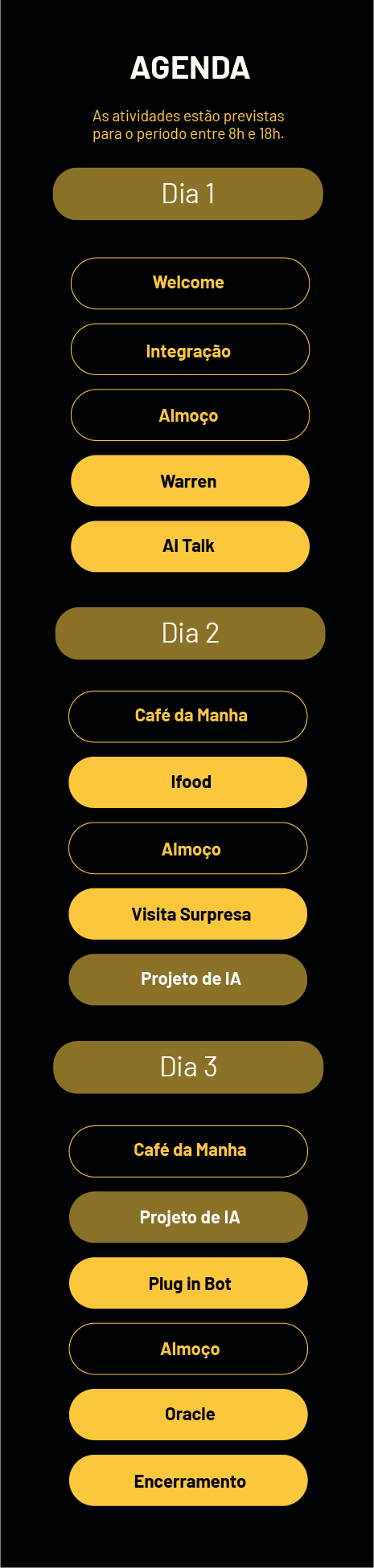 AGENDA

As atividades estão previstas para o período entre 8h e 18h.

Dia 1

Welcome

Integração

Almoço

Warren

AI Talk

Dia 2

Café da Manha

Ifood

Almoço

Visita Surpresa

Projeto de IA

Dia 3

Café da Manha

Projeto de IA

Plug in Bot

Almoço

Oracle

Encerramento